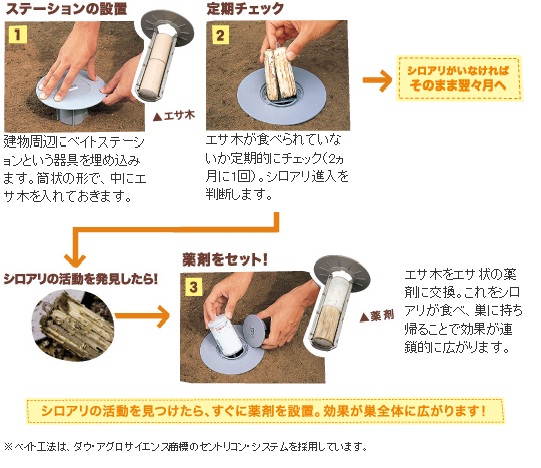 ステーションの設置

1

▲エサ木

建物周辺にベイトステーションという器具を埋め込みます。筒状の形で、中にエサ木を入れておきます。

定期チェック

2

エサ木が食べられていないか定期的にチェック(2ヵ月に1回)。シロアリ進入を判断します。

シロアリがいなければ そのまま翌々月へ

シロアリの活動を発見したら!

薬剤をセット!

3

▲薬剤

エサ木をエサ状の薬剤に交換。これをシロアリが食べ、巣に持ち帰ることで効果が連鎖的に広がります。

シロアリの活動を見つけたら、すぐに薬剤を設置。効果が巣全体に広がります!

※ベイト工法は、ダウ・アグロサイエンス商標のセントリコン・システムを採用しています。